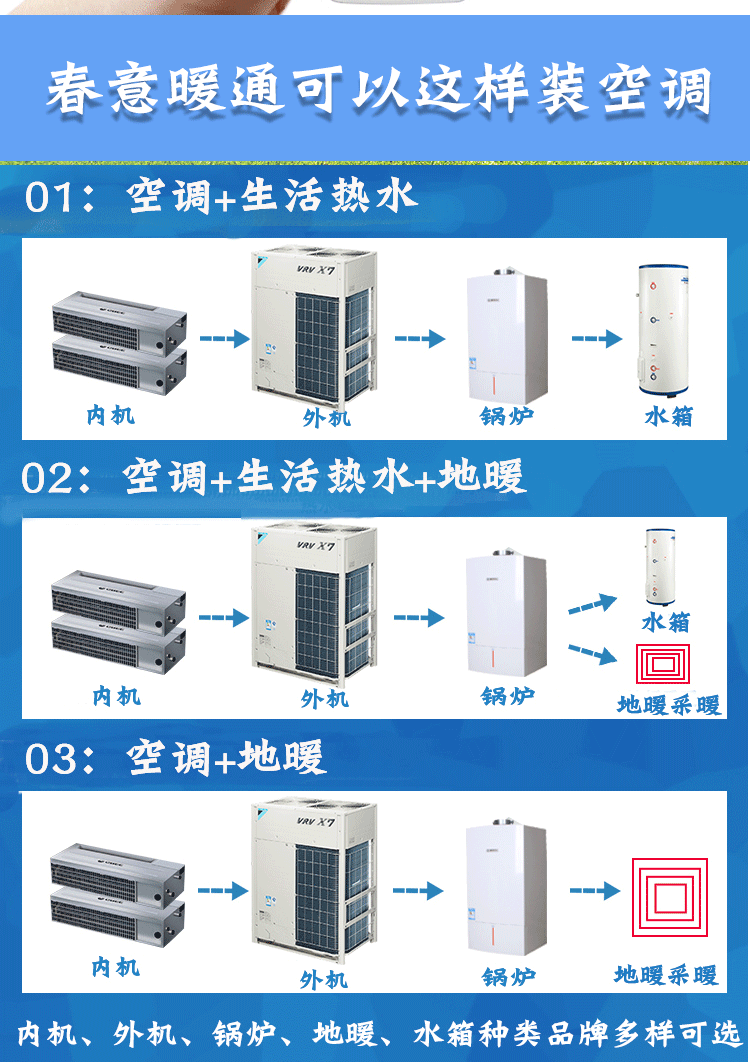 春意暖通可以这样装空调

01：空调+生活热水

VRV X7

内机　外机　锅炉　水箱

02：空调+生活热水+地暖

VRV X7

内机　外机　锅炉　水箱　地暖采暖

03：空调+地暖

VRV X7

内机　外机　锅炉　地暖采暖

内机、外机、锅炉、地暖、水箱种类品牌多样可选